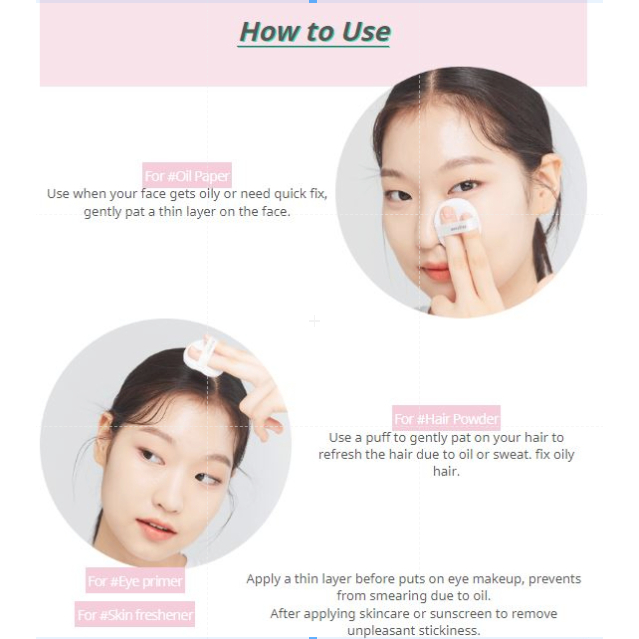 How to Use

For #Oil Paper
Use when your face gets oily or need quick fix, gently pat a thin layer on the face.

For #Hair Powder
Use a puff to gently pat on your hair to refresh the hair due to oil or sweat. fix oily hair.

For #Eye primer
Apply a thin layer before puts on eye makeup, prevents from smearing due to oil.

For #Skin freshener
After applying skincare or sunscreen to remove unpleasant stickiness.